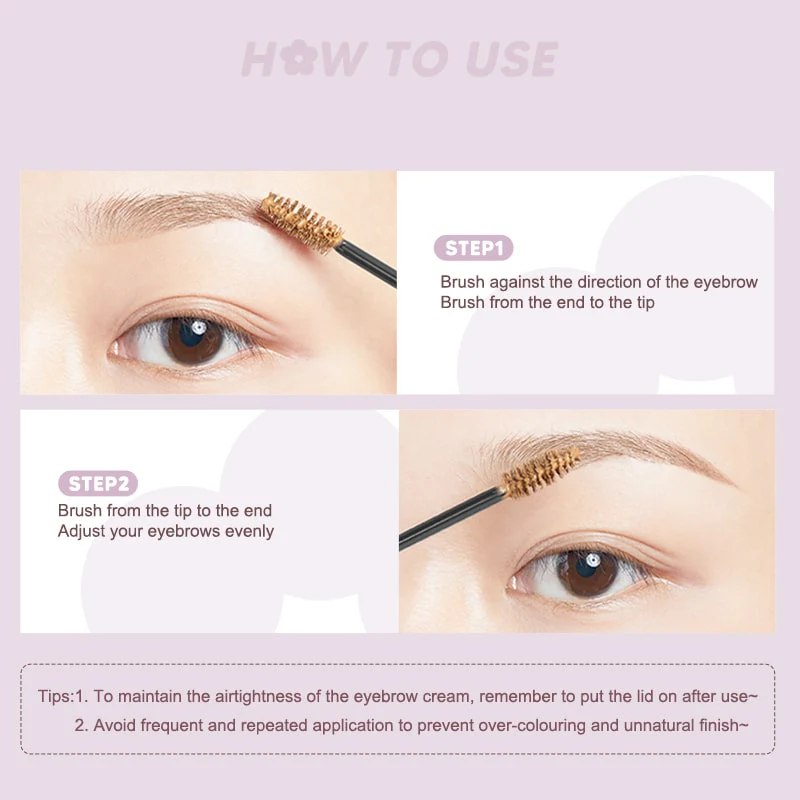 HOW TO USE

STEP1
Brush against the direction of the eyebrow
Brush from the end to the tip

STEP2
Brush from the tip to the end
Adjust your eyebrows evenly

Tips:1. To maintain the airtightness of the eyebrow cream, remember to put the lid on after use~
2. Avoid frequent and repeated application to prevent over-colouring and unnatural finish~