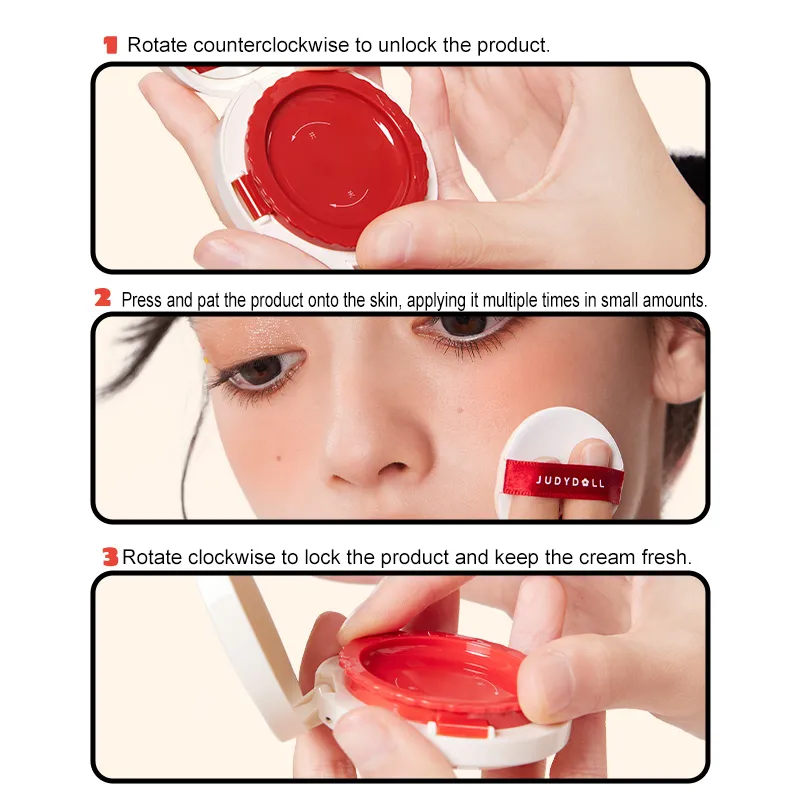 1 Rotate counterclockwise to unlock the product.

2 Press and pat the product onto the skin, applying it multiple times in small amounts.

JUDYDOLL

3 Rotate clockwise to lock the product and keep the cream fresh.