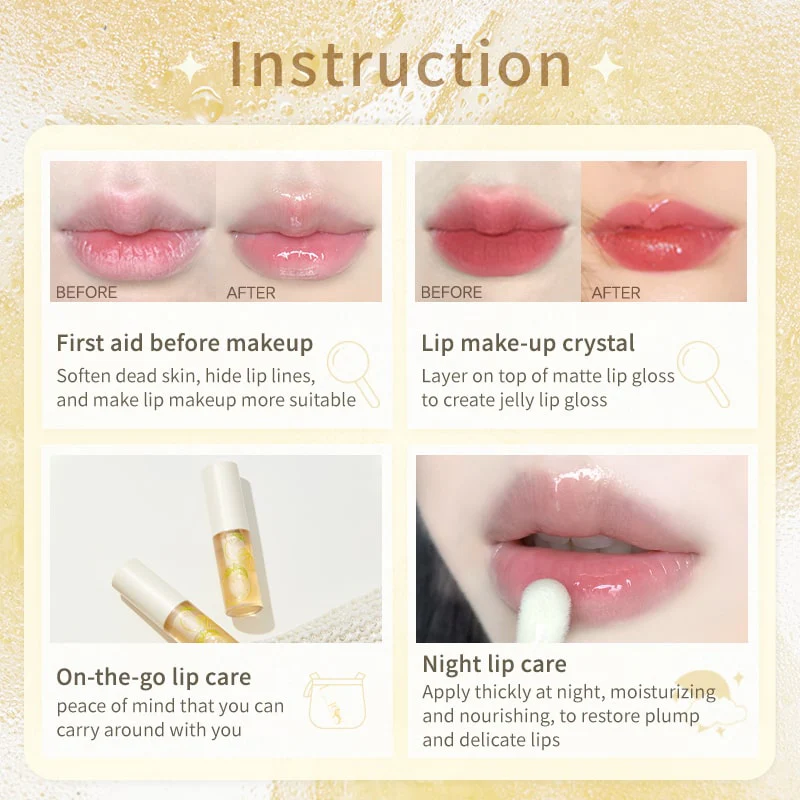 Instruction

BEFORE AFTER

First aid before makeup
Soften dead skin, hide lip lines, and make lip makeup more suitable

BEFORE AFTER

Lip make-up crystal
Layer on top of matte lip gloss to create jelly lip gloss

On-the-go lip care
peace of mind that you can carry around with you

Night lip care
Apply thickly at night, moisturizing and nourishing, to restore plump and delicate lips